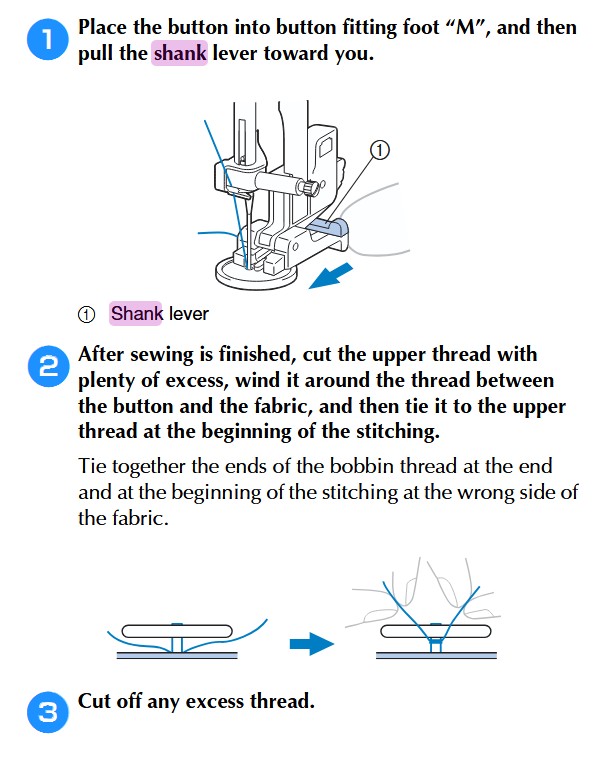 1 Place the button into button fitting foot “M”, and then pull the shank lever toward you.

①

① Shank lever

2 After sewing is finished, cut the upper thread with plenty of excess, wind it around the thread between the button and the fabric, and then tie it to the upper thread at the beginning of the stitching.

Tie together the ends of the bobbin thread at the end and at the beginning of the stitching at the wrong side of the fabric.

3 Cut off any excess thread.